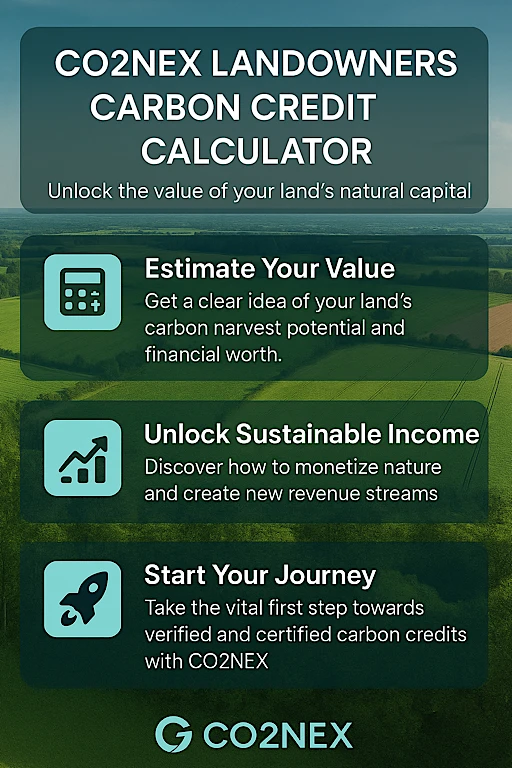 CO2NEX LANDOWNERS CARBON CREDIT CALCULATOR

Unlock the value of your land's natural capital

Estimate Your Value

Get a clear idea of your land's carbon narvest potential and financial worth.

Unlock Sustainable Income

Discover how to monetize nature and create new revenue streams

Start Your Journey

Take the vital first step towards verified and certified carbon credits with CO2NEX

CO2NEX